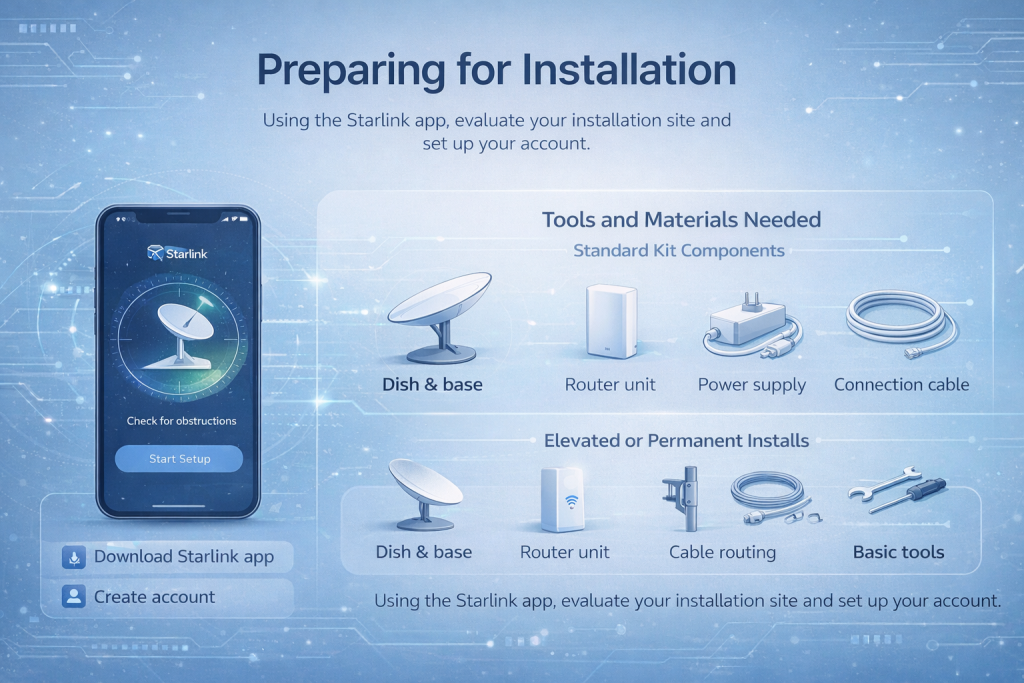 Preparing for Installation

Using the Starlink app, evaluate your installation site and set up your account.

Starlink

Check for obstructions

Start Setup

Download Starlink app

Create account

Tools and Materials Needed

Standard Kit Components

Dish & base

Router unit

Power supply

Connection cable

Elevated or Permanent Installs

Dish & base

Router unit

Cable routing

Basic tools

Using the Starlink app, evaluate your installation site and set up your account.